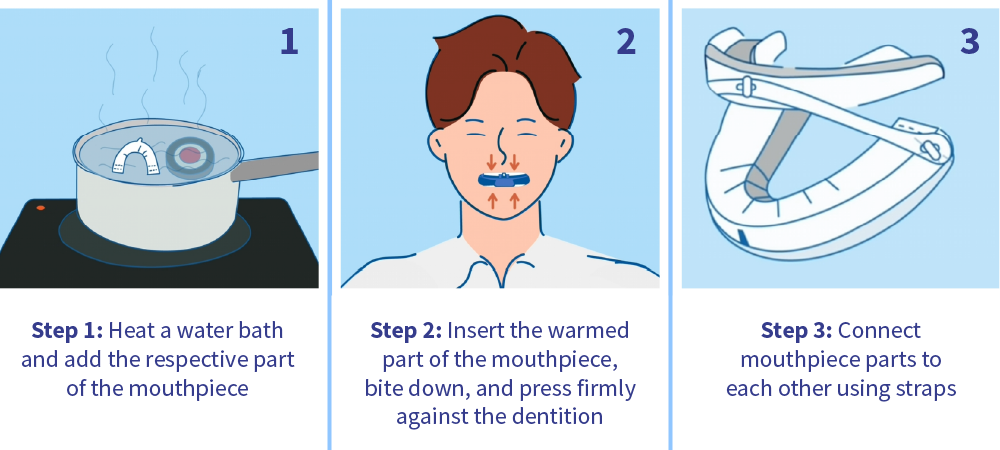 1

Step 1: Heat a water bath and add the respective part of the mouthpiece

2

Step 2: Insert the warmed part of the mouthpiece, bite down, and press firmly against the dentition

3

Step 3: Connect mouthpiece parts to each other using straps